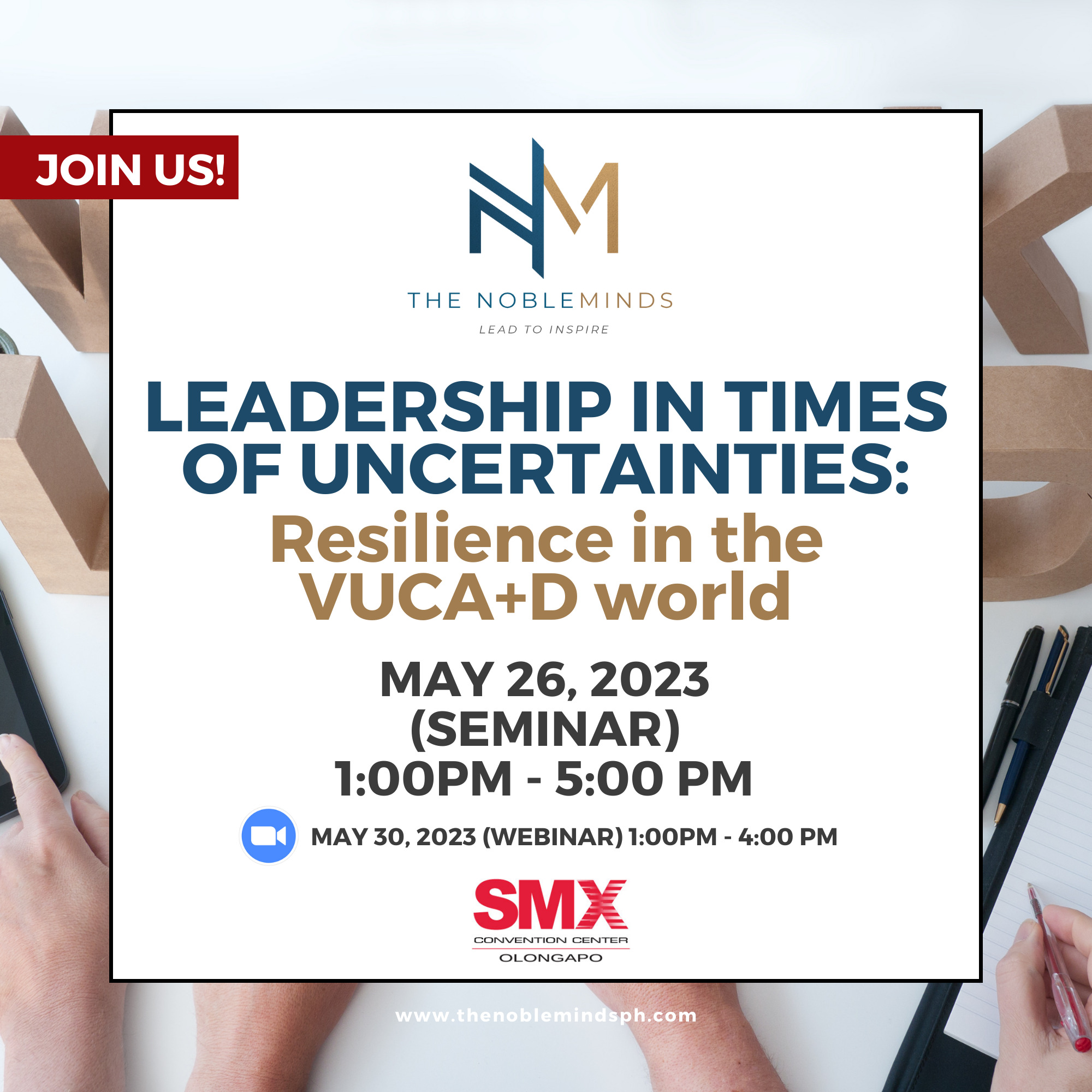 JOIN US!

NM

THE NOBLEMINDS

LEAD TO INSPIRE

LEADERSHIP IN TIMES OF UNCERTAINTIES:

Resilience in the VUCA+D world

MAY 26, 2023
(SEMINAR)
1:00PM - 5:00 PM

MAY 30, 2023 (WEBINAR) 1:00PM - 4:00 PM

SMX
CONVENTION CENTER
OLONGAPO

www.thenoblemindsph.com